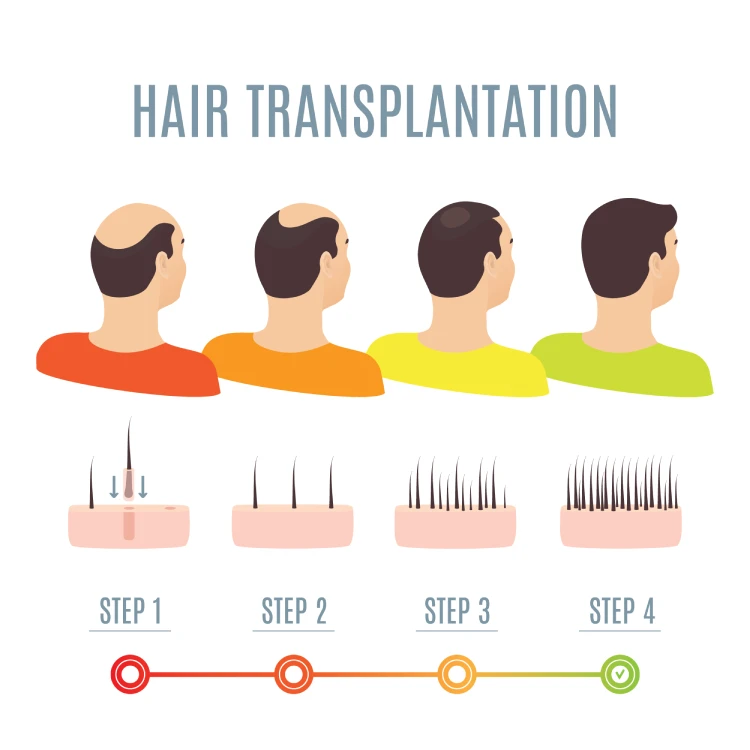 HAIR TRANSPLANTATION

STEP 1

STEP 2

STEP 3

STEP 4